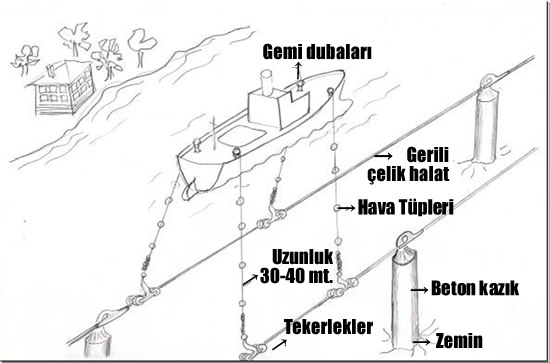 Gemi dubaları

Gerili çelik halat

Hava Tüpleri

Uzunluk 30-40 mt.

Beton kazık

Tekerlekler

Zemin